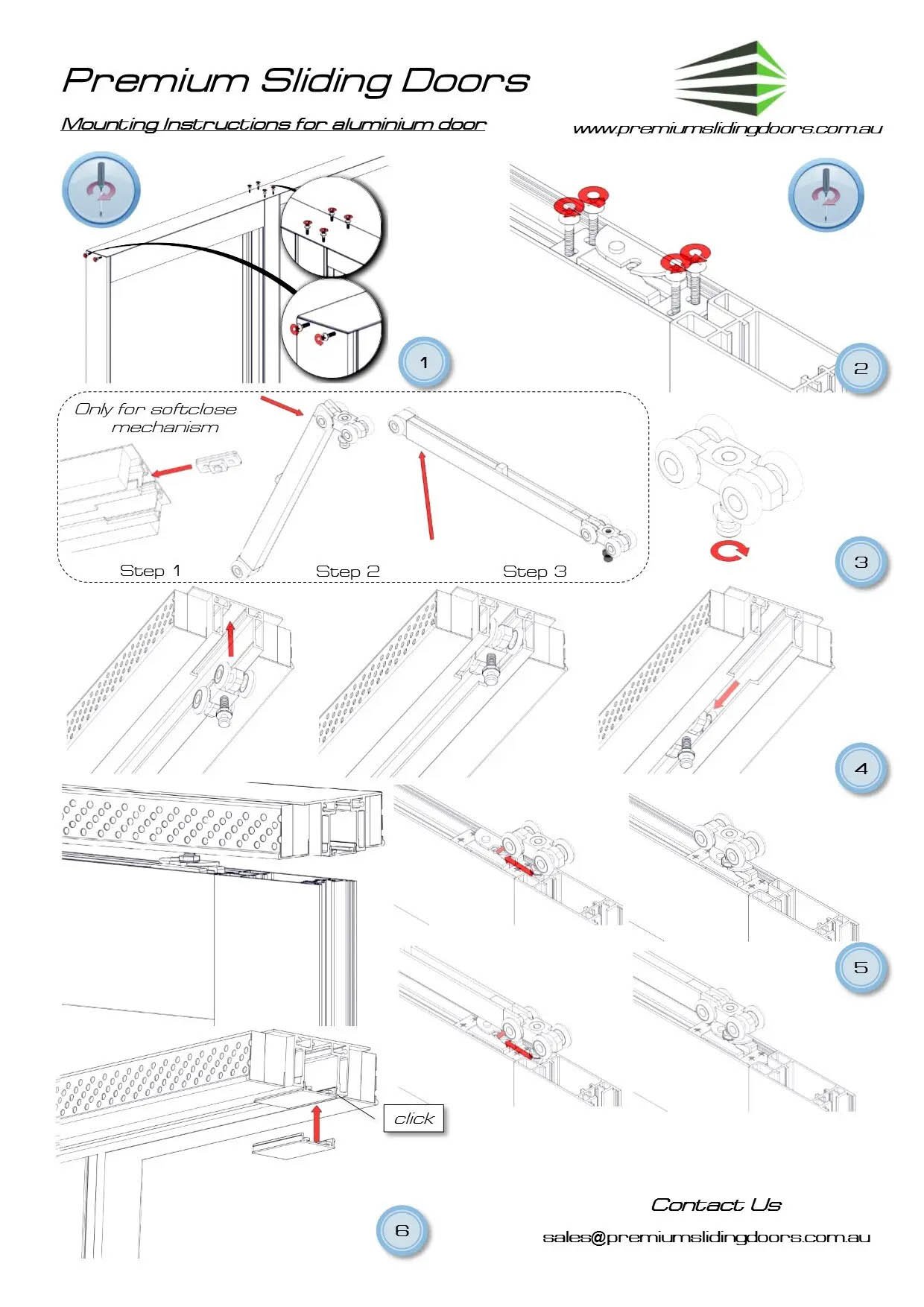 Premium Sliding Doors

Mounting Instructions for aluminium door

www.premiumslidingdoors.com.au

1

2

Only for softclose mechanism

Step 1

Step 2

Step 3

3

4

5

click

6

Contact Us

sales@premiumslidingdoors.com.au