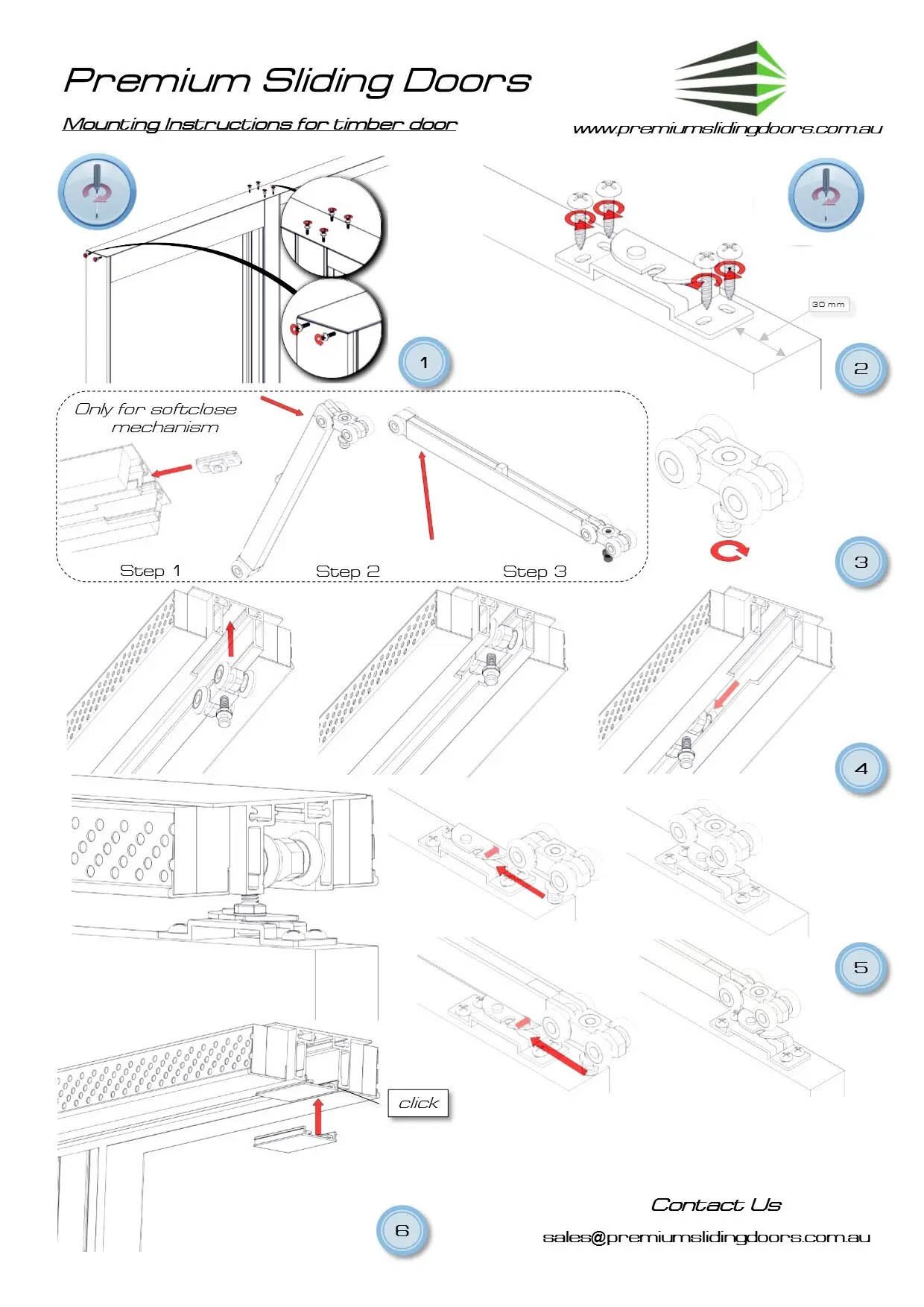 Premium Sliding Doors

Mounting Instructions for timber door

www.premiumslidingdoors.com.au

1

30 mm

2

Only for softclose mechanism

Step 1

Step 2

Step 3

3

4

5

click

6

Contact Us

sales@premiumslidingdoors.com.au